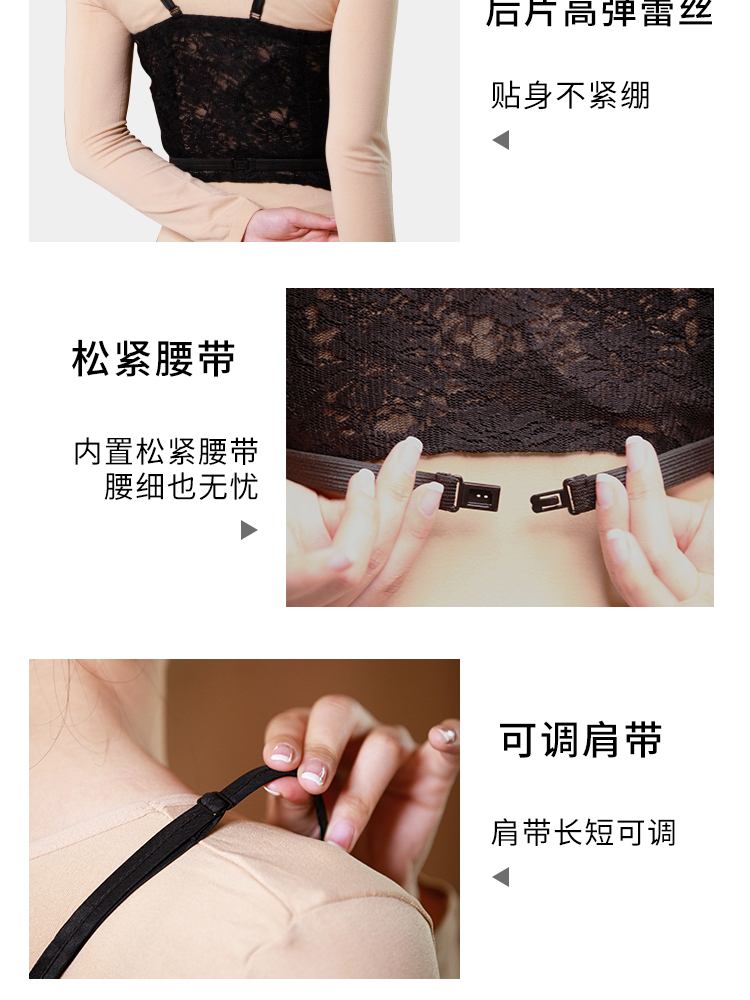 后片高弹蕾丝

贴身不紧绷

松紧腰带

内置松紧腰带
腰细也无忧

可调肩带

肩带长短可调